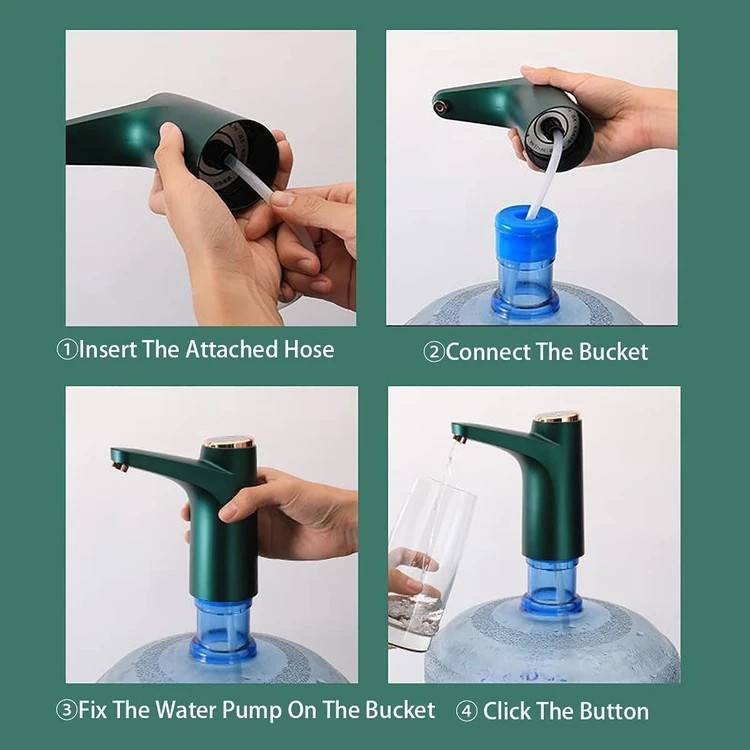 ①Insert The Attached Hose

②Connect The Bucket

③Fix The Water Pump On The Bucket

④ Click The Button